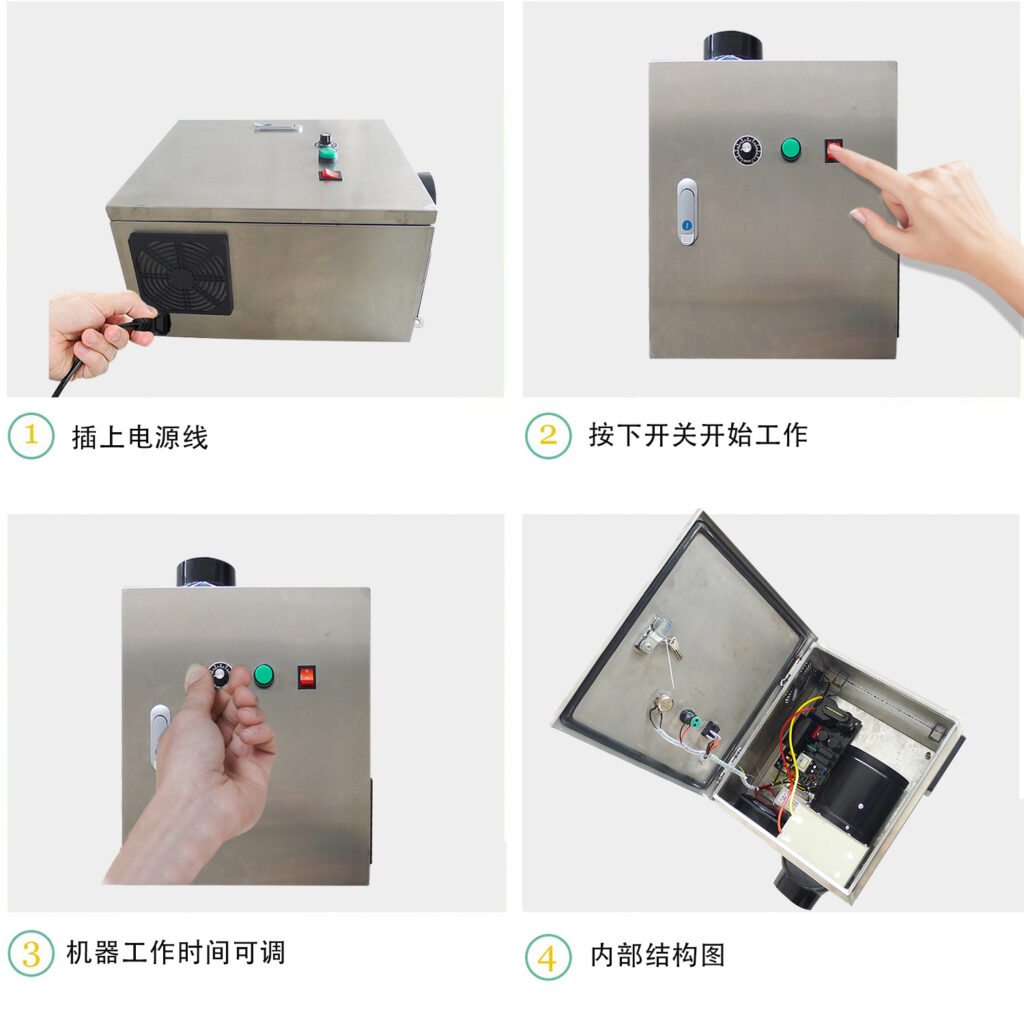 1 插上电源线

2 按下开关开始工作

3 机器工作时间可调

4 内部结构图