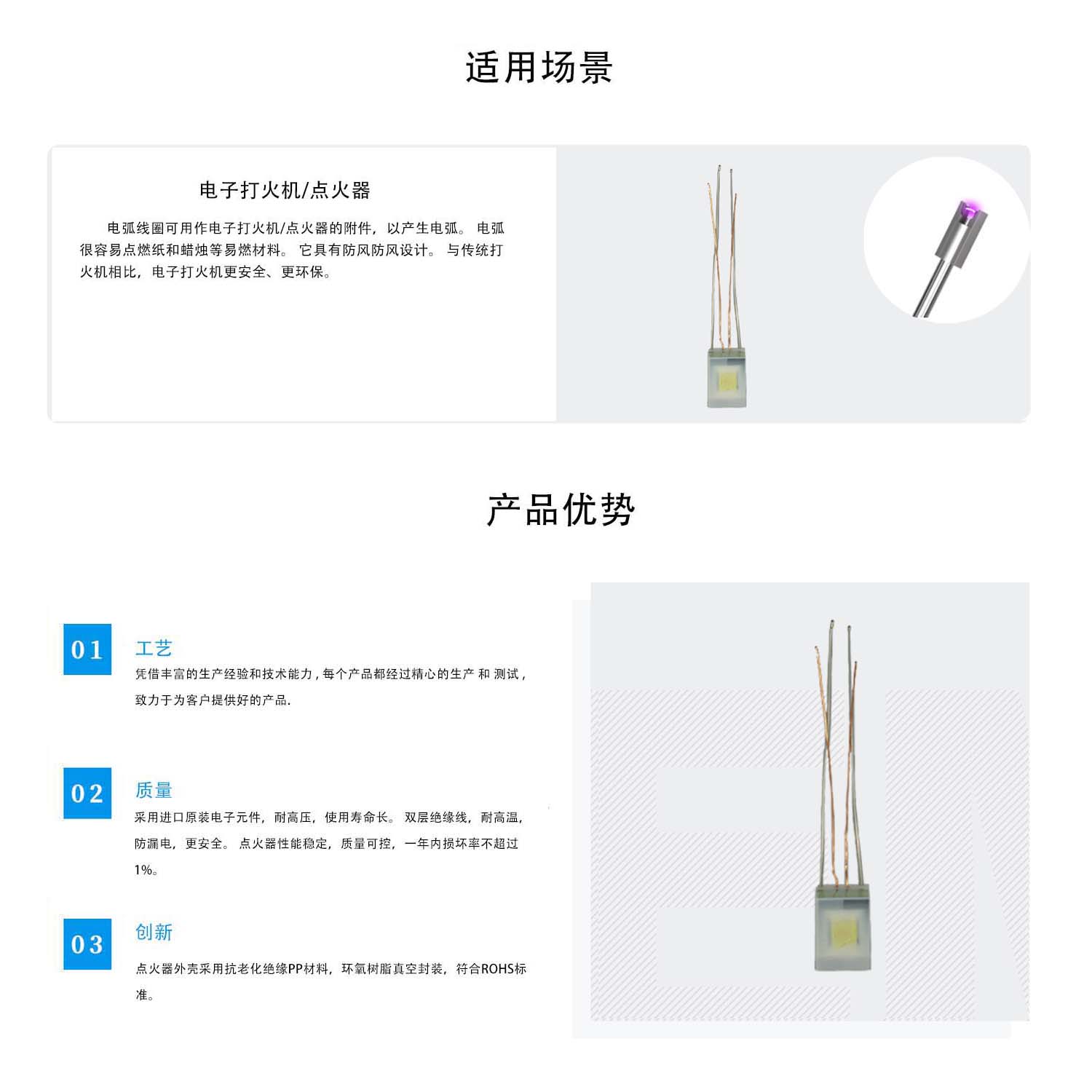 适用场景

电子打火机/点火器

电弧线圈可用作电子打火机/点火器的附件，以产生电弧。 电弧很容易点燃纸和蜡烛等易燃材料。 它具有防风防风设计。 与传统打火机相比，电子打火机更安全、更环保。

产品优势

01
工艺
凭借丰富的生产经验和技术能力，每个产品都经过精心的生产 和 测试，致力于为客户提供好的产品.

02
质量
采用进口原装电子元件，耐高压，使用寿命长。 双层绝缘线，耐高温，防漏电，更安全。 点火器性能稳定，质量可控，一年内损坏率不超过1%。

03
创新
点火器外壳采用抗老化绝缘PP材料，环氧树脂真空封装，符合ROHS标准。